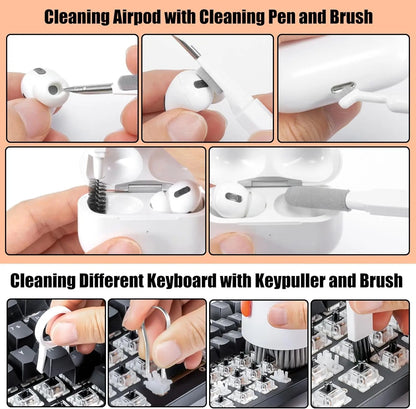 Cleaning Airpod with Cleaning Pen and Brush

Cleaning Different Keyboard with Keypuller and Brush