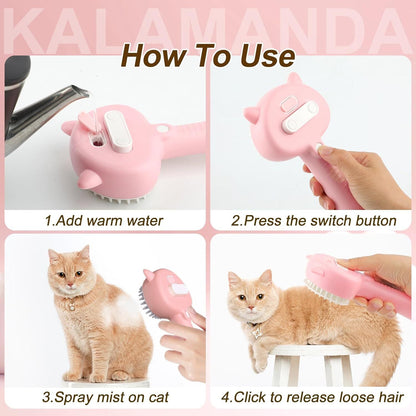 KALAMANDA

How To Use

1.Add warm water

2.Press the switch button

3.Spray mist on cat

4.Click to release loose hair