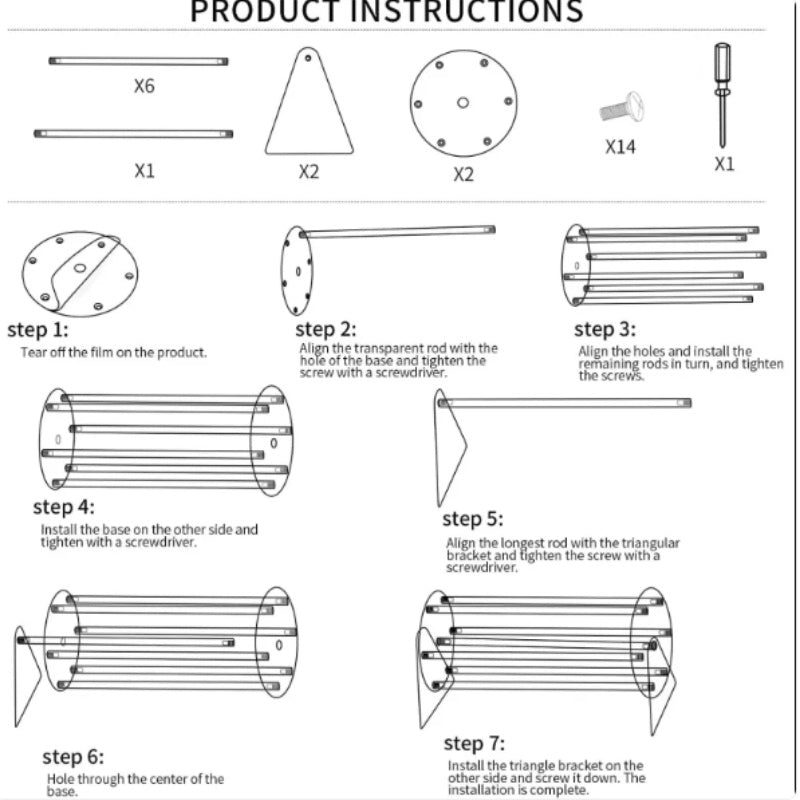 PRODUCT INSTRUCTIONS

X6

X1

X2

X2

X14

X1

step 1:
Tear off the film on the product.

step 2:
Align the transparent rod with the hole of the base and tighten the screw with a screwdriver.

step 3:
Align the holes and install the remaining rods in turn, and tighten the screws.

step 4:
Install the base on the other side and tighten with a screwdriver.

step 5:
Align the longest rod with the triangular bracket and tighten the screw with a screwdriver.

step 6:
Hole through the center of the base.

step 7:
Install the triangle bracket on the other side and screw it down. The installation is complete.